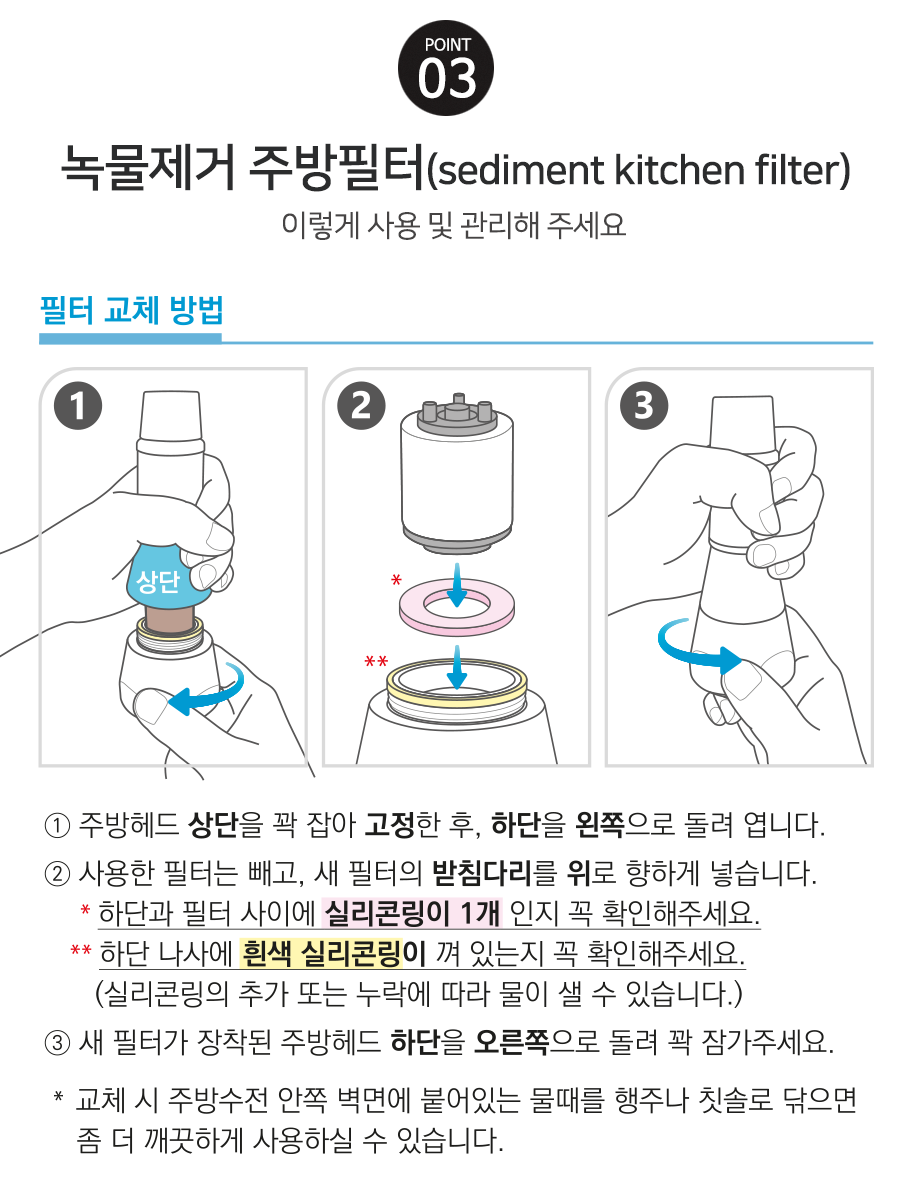 POINT
03

녹물제거 주방필터(sediment kitchen filter)

이렇게 사용 및 관리해 주세요

필터 교체 방법

1
상단

2
*
**

3

① 주방헤드 상단을 꽉 잡아 고정한 후, 하단을 왼쪽으로 돌려 엽니다.
② 사용한 필터는 빼고, 새 필터의 받침다리를 위로 향하게 넣습니다.
* 하단과 필터 사이에 실리콘링이 1개 인지 꼭 확인해주세요.
** 하단 나사에 흰색 실리콘링이 껴 있는지 꼭 확인해주세요.
(실리콘링의 추가 또는 누락에 따라 물이 샐 수 있습니다.)
③ 새 필터가 장착된 주방헤드 하단을 오른쪽으로 돌려 꽉 잠가주세요.

* 교체 시 주방수전 안쪽 벽면에 붙어있는 물때를 행주나 칫솔로 닦으면 좀 더 깨끗하게 사용하실 수 있습니다.