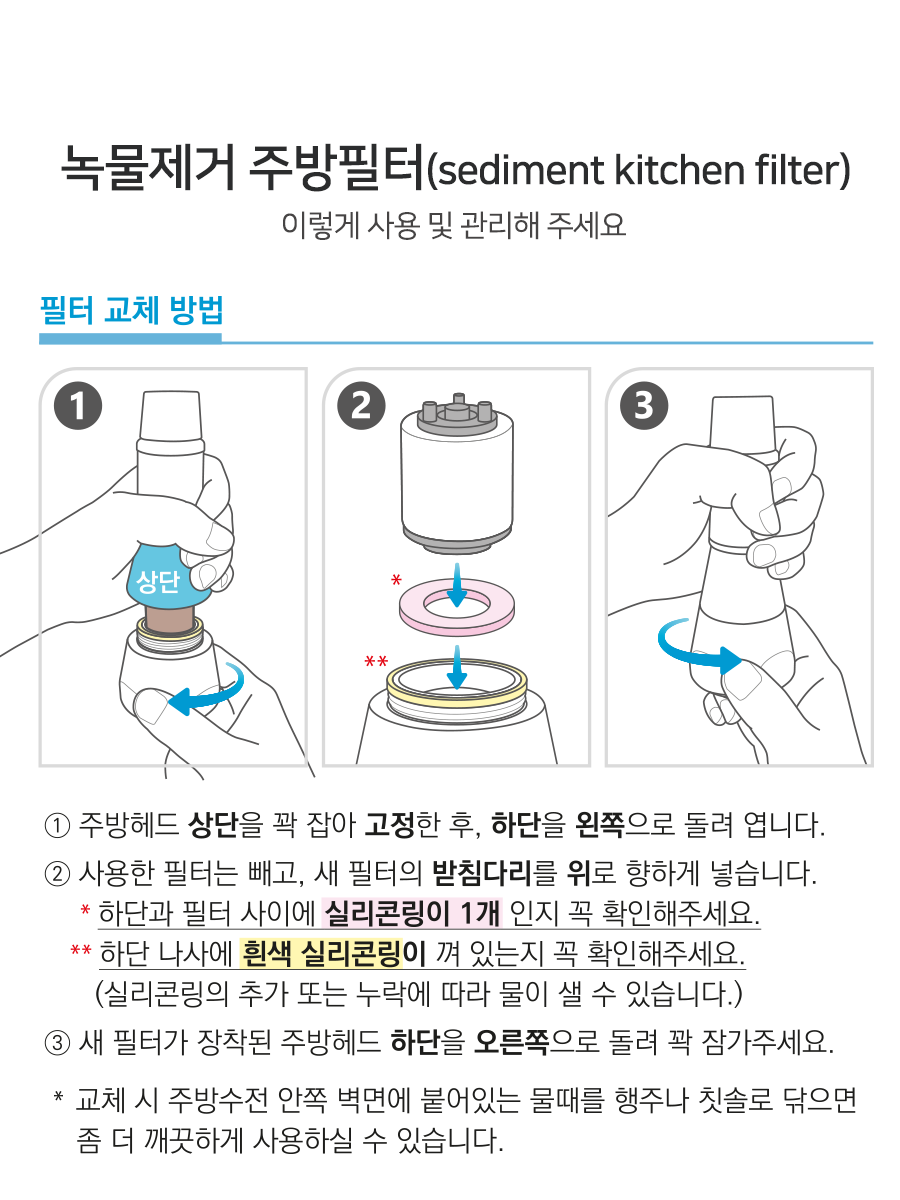 녹물제거 주방필터(sediment kitchen filter)

이렇게 사용 및 관리해 주세요

필터 교체 방법

1

상단

2

*

**

3

① 주방헤드 상단을 꽉 잡아 고정한 후, 하단을 왼쪽으로 돌려 엽니다.

② 사용한 필터는 빼고, 새 필터의 받침다리를 위로 향하게 넣습니다.

* 하단과 필터 사이에 실리콘링이 1개 인지 꼭 확인해주세요.

** 하단 나사에 흰색 실리콘링이 껴 있는지 꼭 확인해주세요.

(실리콘링의 추가 또는 누락에 따라 물이 샐 수 있습니다.)

③ 새 필터가 장착된 주방헤드 하단을 오른쪽으로 돌려 꽉 잠가주세요.

* 교체 시 주방수전 안쪽 벽면에 붙어있는 물때를 행주나 칫솔로 닦으면 좀 더 깨끗하게 사용하실 수 있습니다.